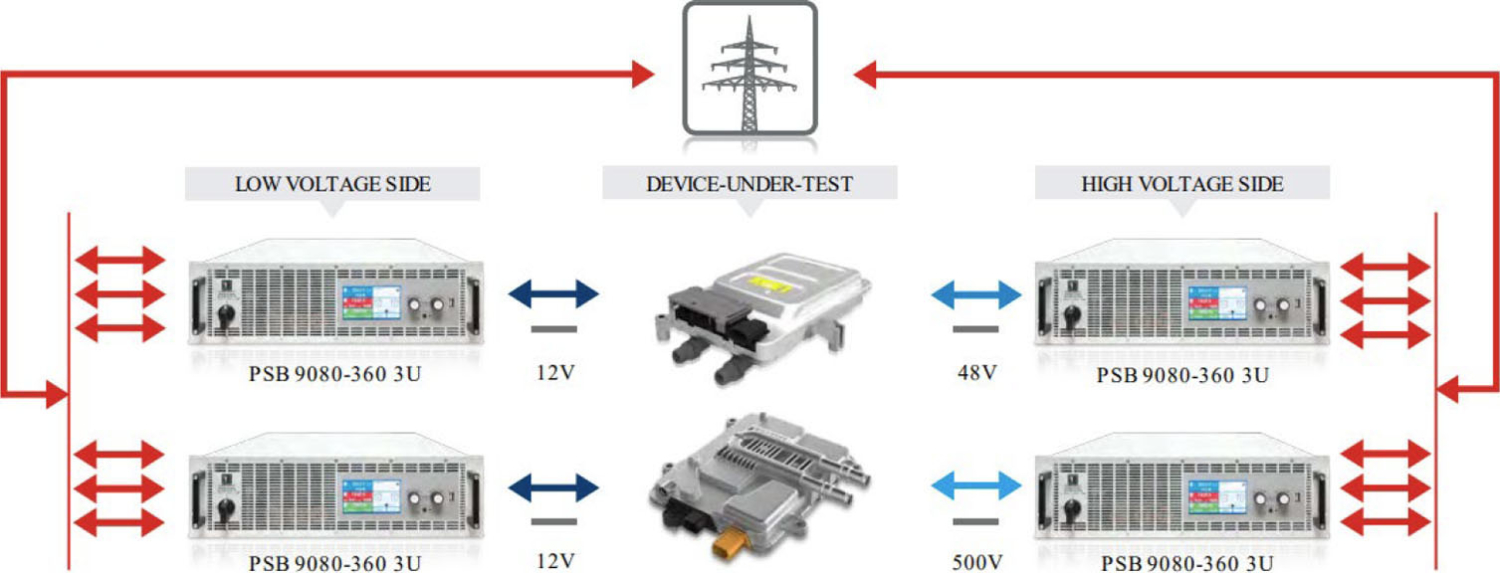 LOW VOLTAGE SIDE

DEVICE-UNDER-TEST

HIGH VOLTAGE SIDE

PSB 9080-360 3U

12V

48V

PSB 9080-360 3U

PSB 9080-360 3U

12V

500V

PSB 9080-360 3U